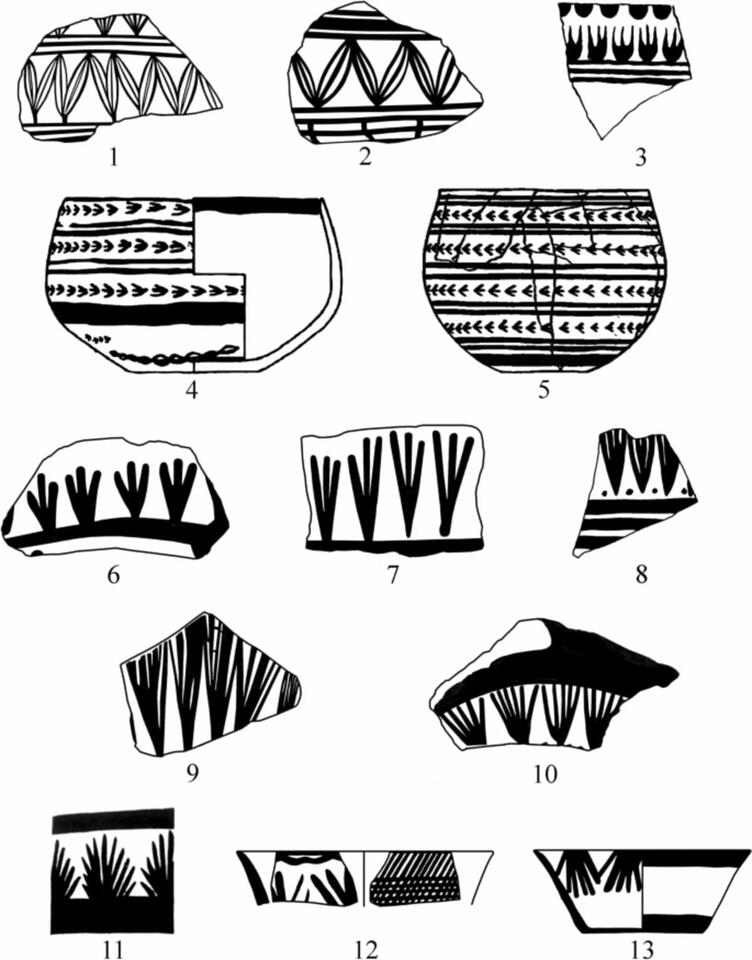 1
2
3
4
5
6
7
8
9
10
11
12
13