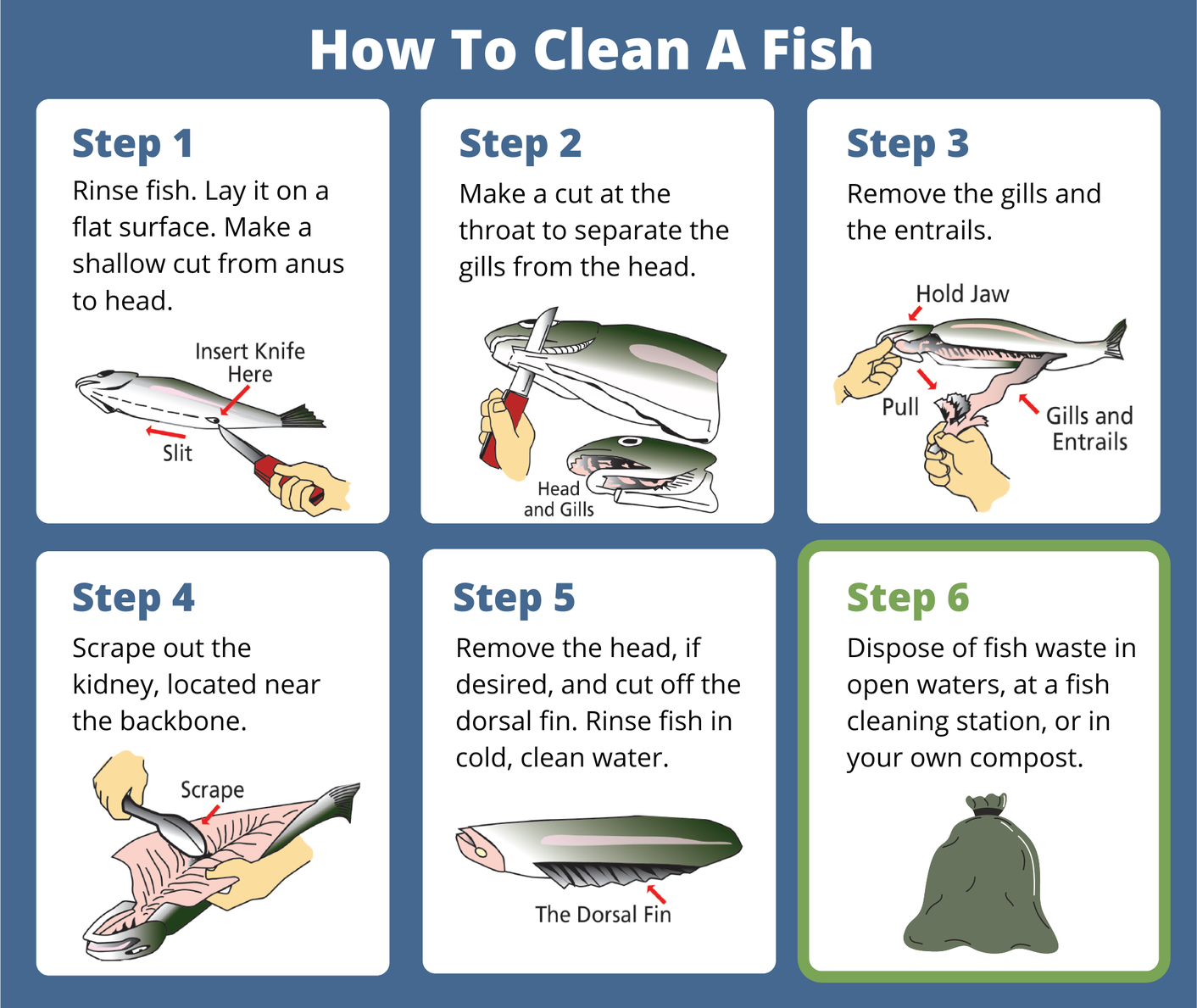 How To Clean A Fish

Step 1
Rinse fish. Lay it on a flat surface. Make a shallow cut from anus to head.

Insert Knife Here
Slit

Step 2
Make a cut at the throat to separate the gills from the head.

Head and Gills

Step 3
Remove the gills and the entrails.

Hold Jaw
Pull
Gills and Entrails

Step 4
Scrape out the kidney, located near the backbone.

Scrape

Step 5
Remove the head, if desired, and cut off the dorsal fin. Rinse fish in cold, clean water.

The Dorsal Fin

Step 6
Dispose of fish waste in open waters, at a fish cleaning station, or in your own compost.