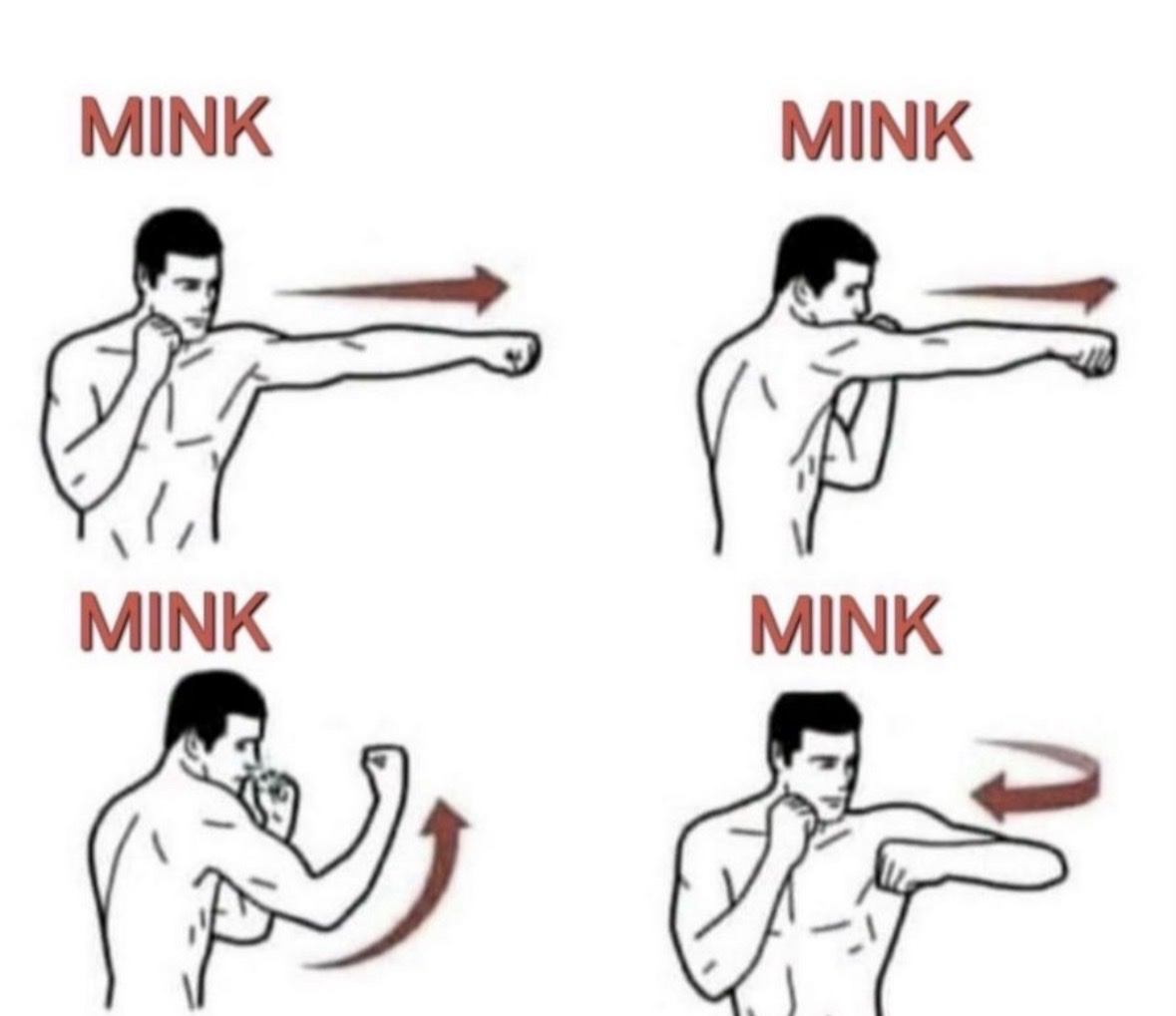 MINK

MINK

MINK

MINK