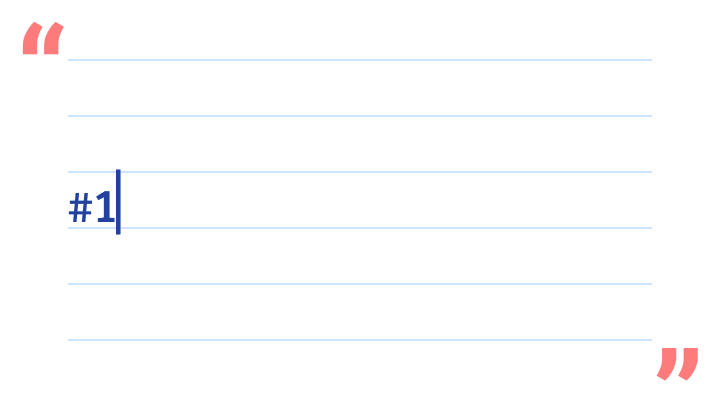 “
#1
”