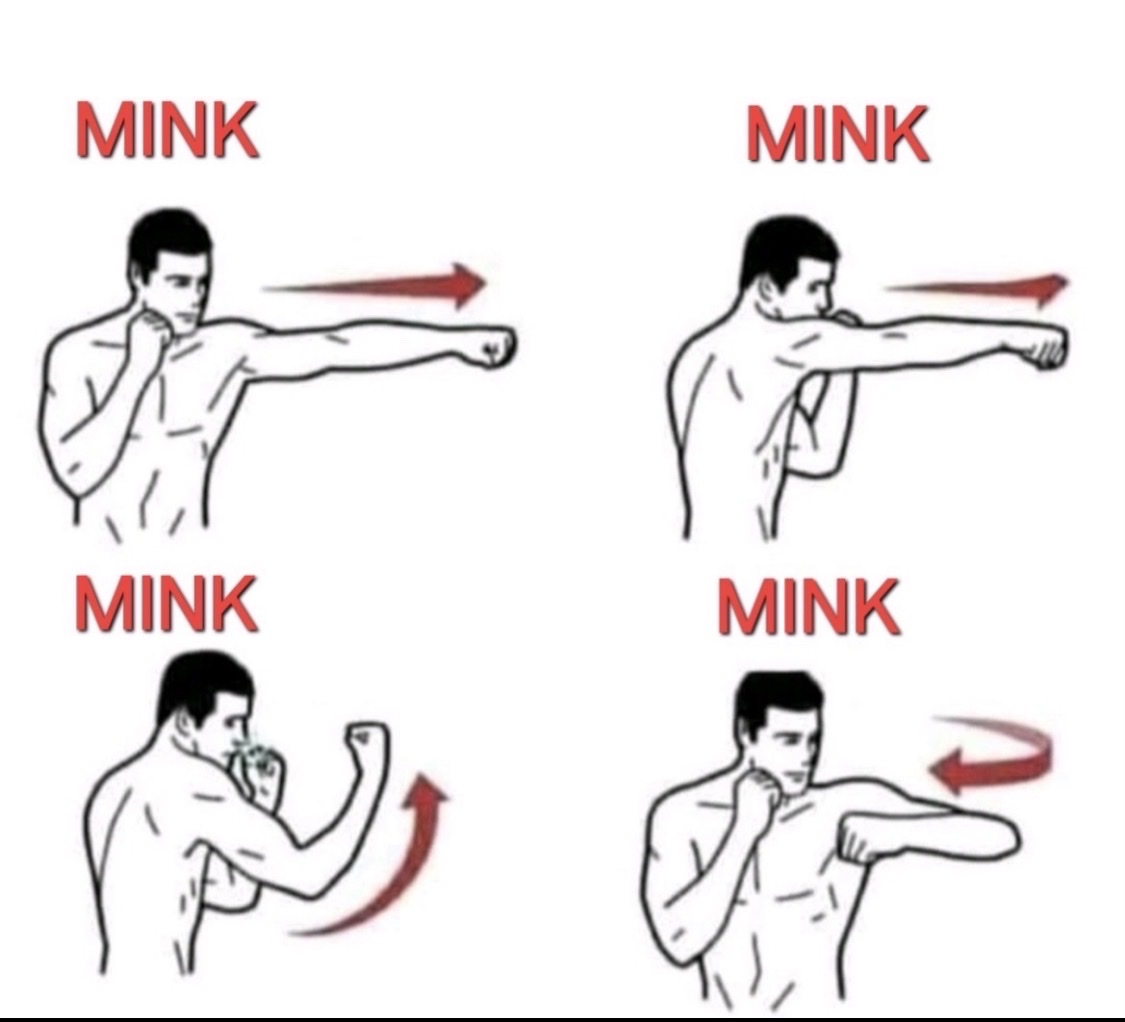 MINK

MINK

MINK

MINK