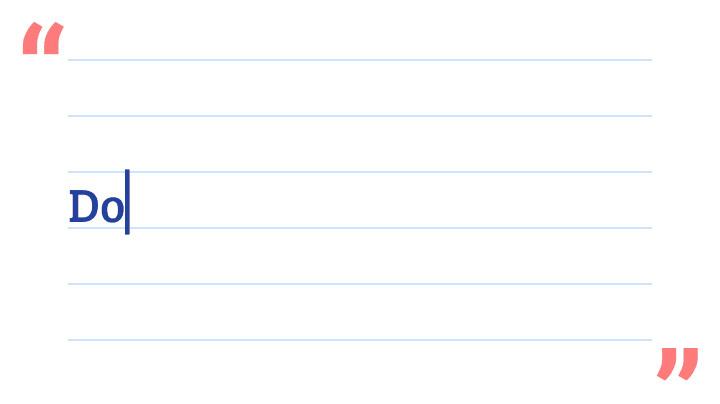 “

Do

”