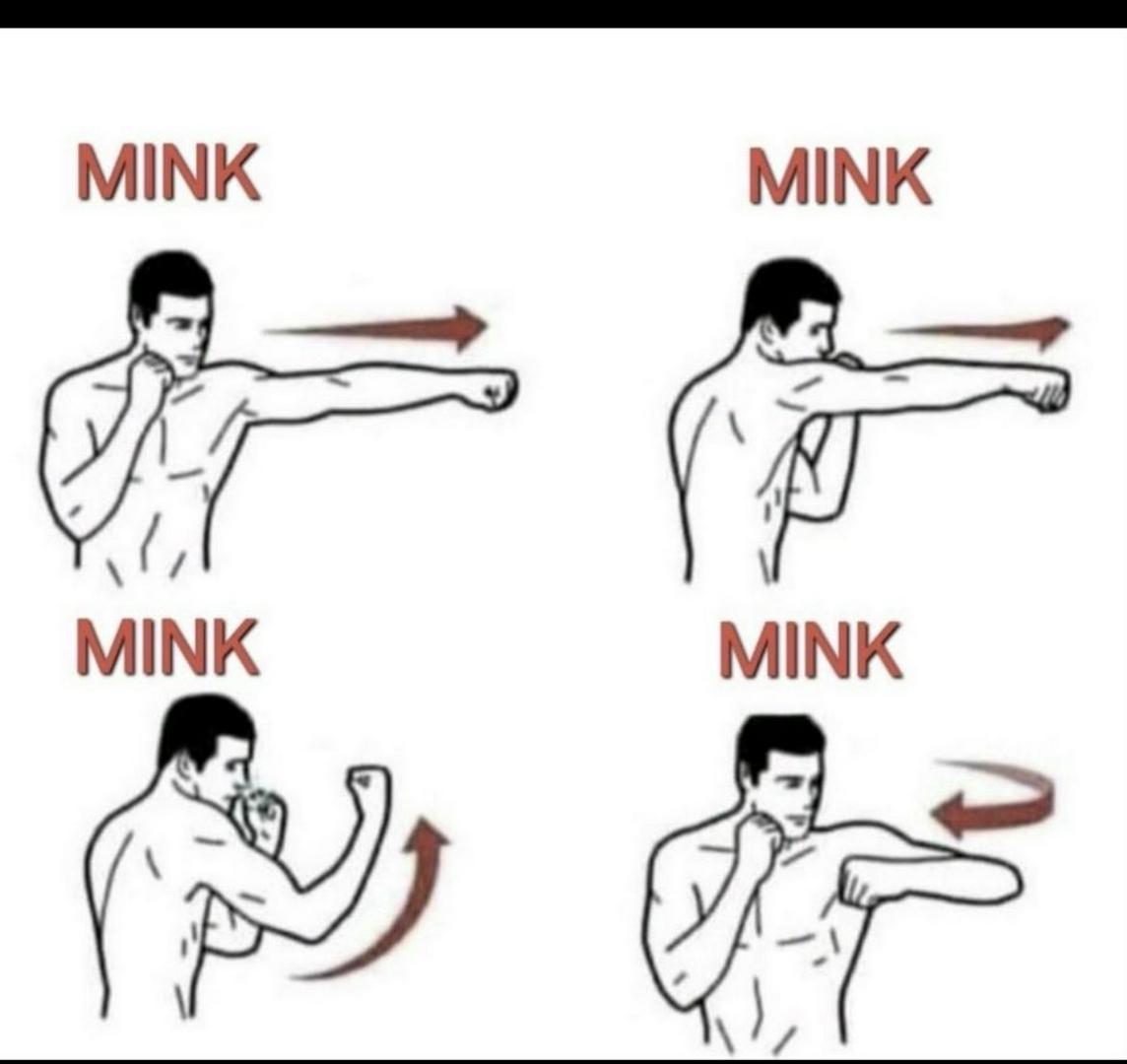 MINK

MINK

MINK

MINK