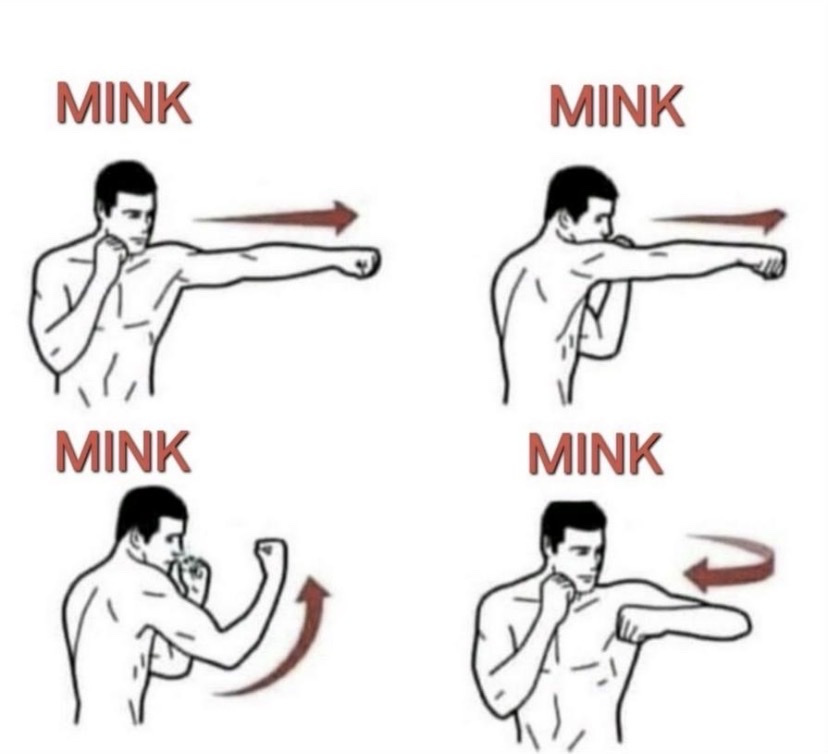 MINK

MINK

MINK

MINK