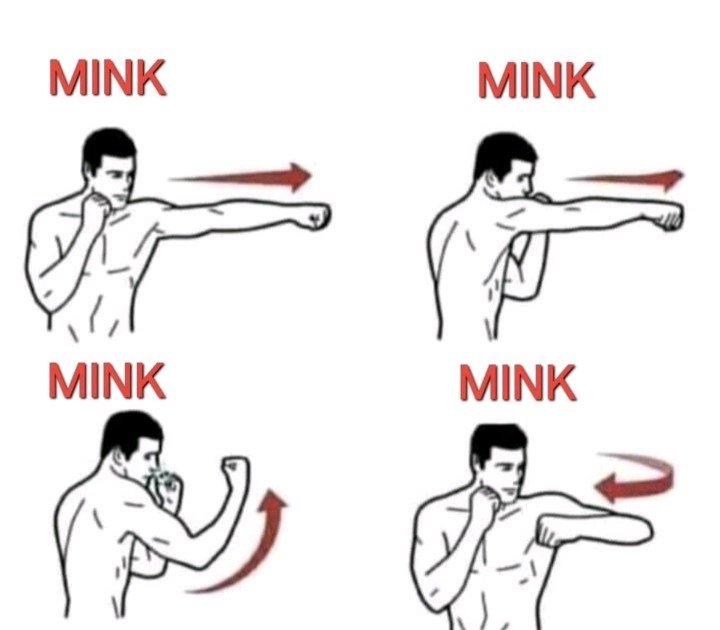 MINK

MINK

MINK

MINK