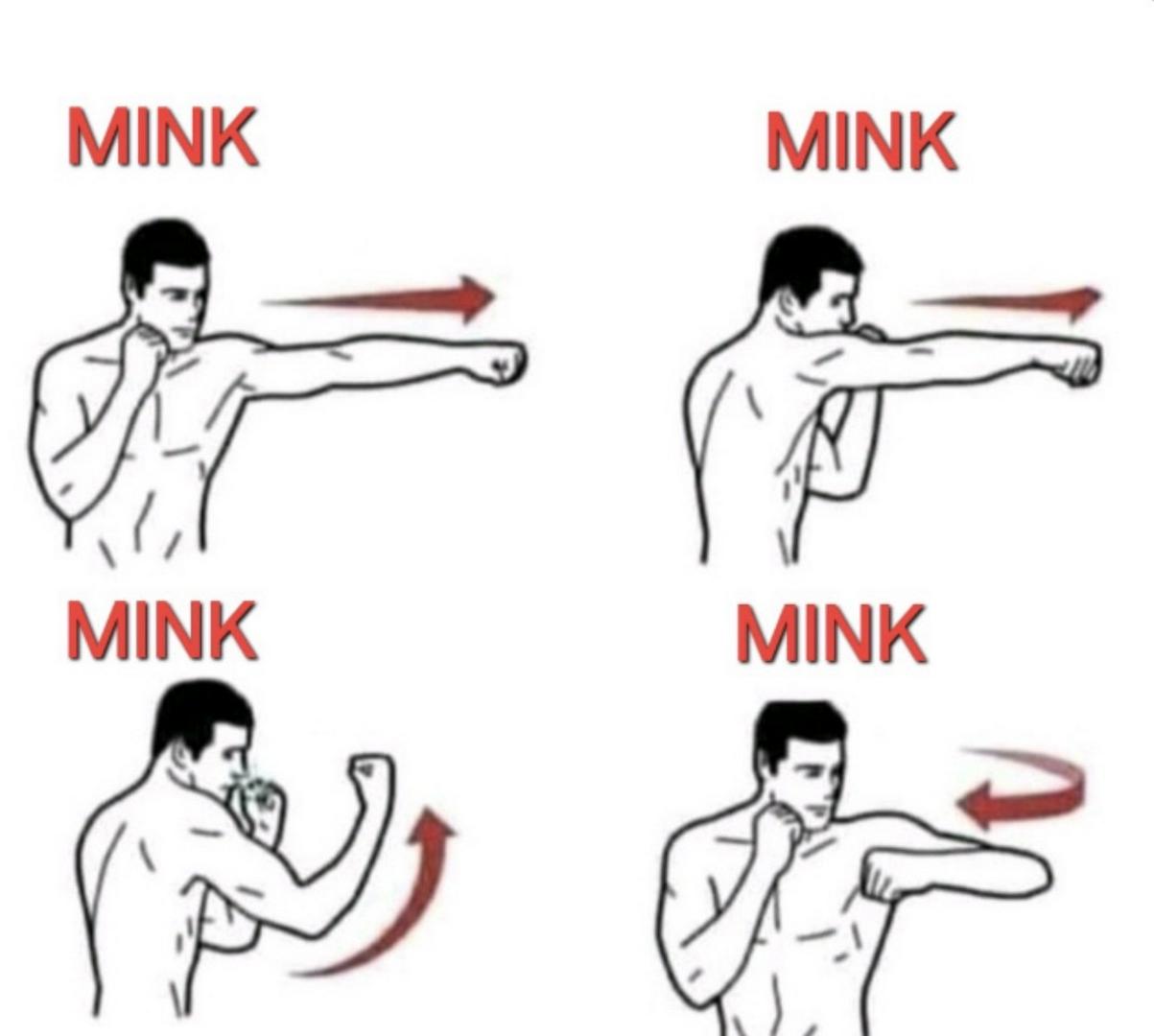 MINK

MINK

MINK

MINK