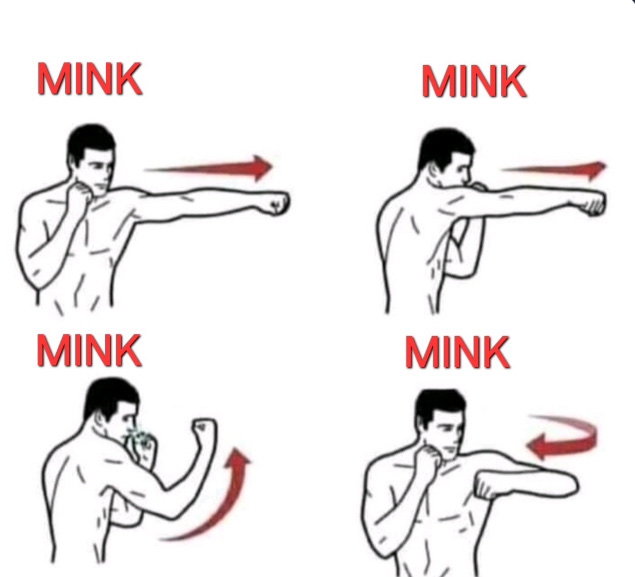 MINK

MINK

MINK

MINK