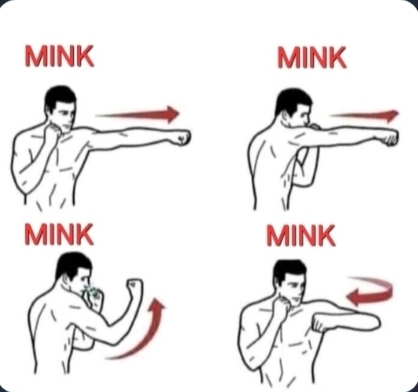 MINK

MINK

MINK

MINK