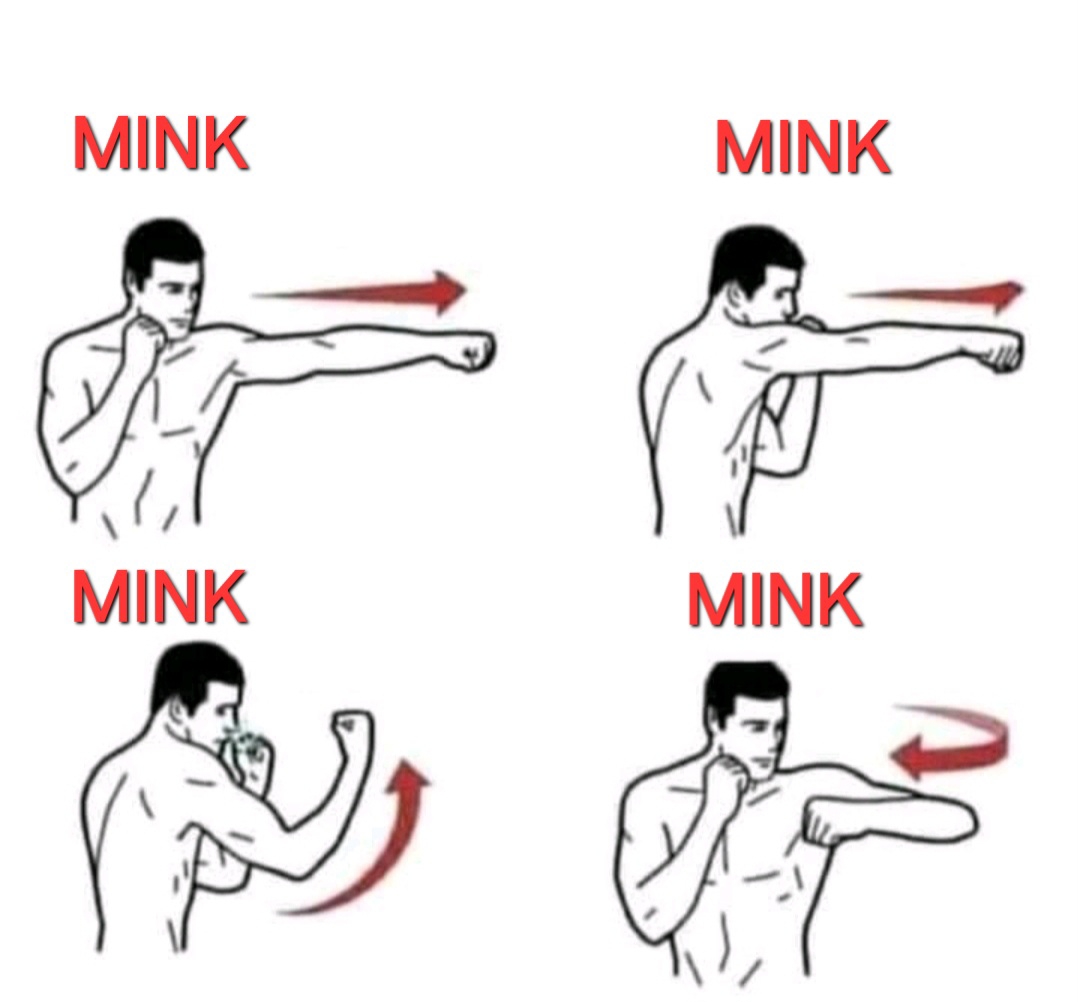 MINK

MINK

MINK

MINK