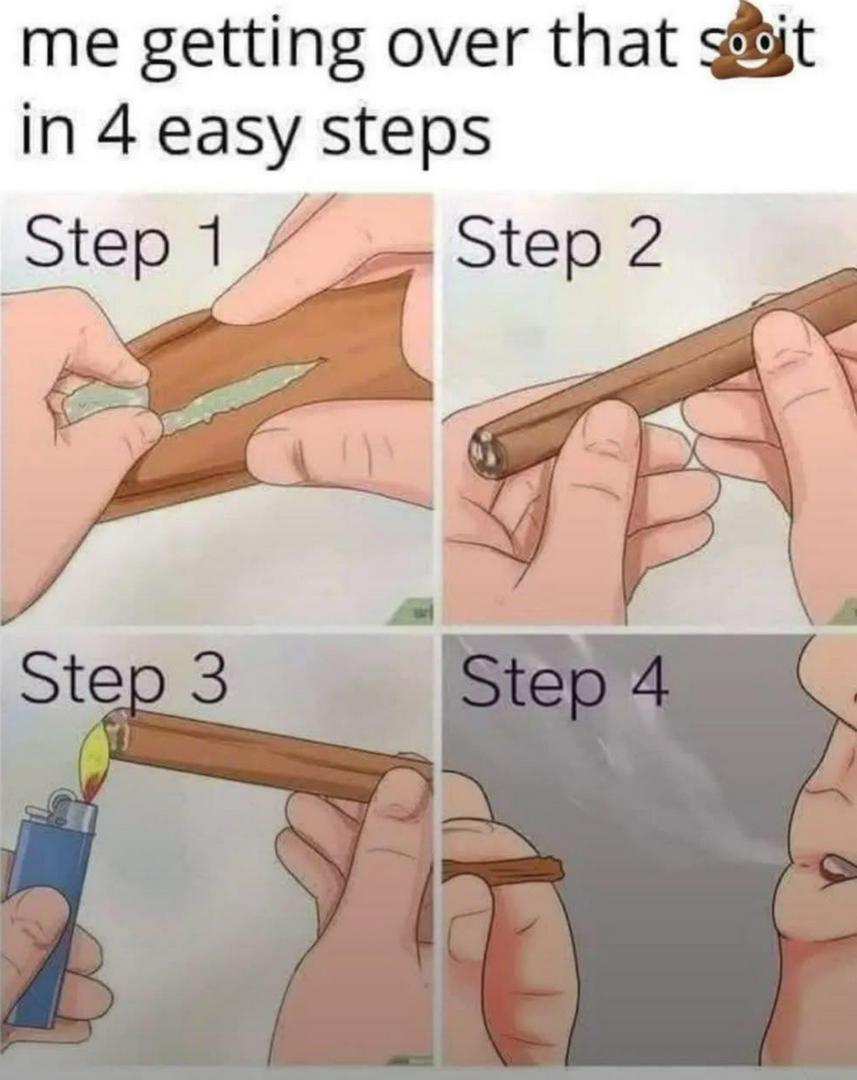 me getting over that s💩it in 4 easy steps

Step 1

Step 2

Step 3

Step 4