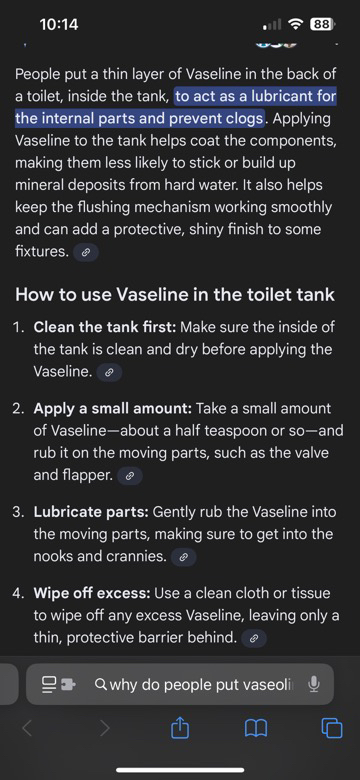 10:14

88

People put a thin layer of Vaseline in the back of a toilet, inside the tank, to act as a lubricant for the internal parts and prevent clogs. Applying Vaseline to the tank helps coat the components, making them less likely to stick or build up mineral deposits from hard water. It also helps keep the flushing mechanism working smoothly and can add a protective, shiny finish to some fixtures.

How to use Vaseline in the toilet tank

1. Clean the tank first: Make sure the inside of the tank is clean and dry before applying the Vaseline.

2. Apply a small amount: Take a small amount of Vaseline—about a half teaspoon or so—and rub it on the moving parts, such as the valve and flapper.

3. Lubricate parts: Gently rub the Vaseline into the moving parts, making sure to get into the nooks and crannies.

4. Wipe off excess: Use a clean cloth or tissue to wipe off any excess Vaseline, leaving only a thin, protective barrier behind.

why do people put vaseoli